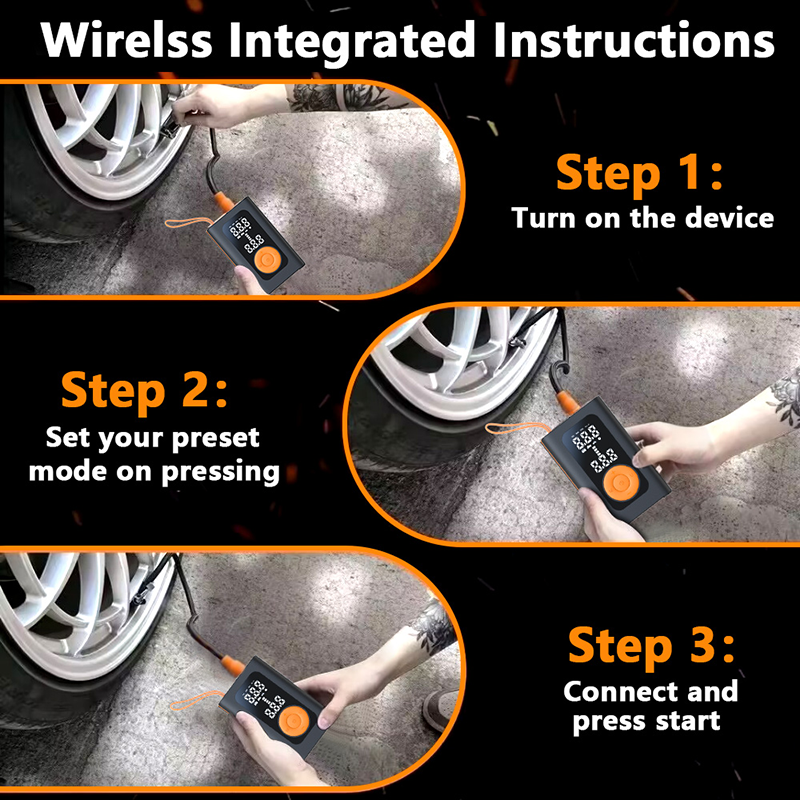 Wirelss Integrated Instructions

Step 1:
Turn on the device

Step 2:
Set your preset mode on pressing

Step 3:
Connect and press start